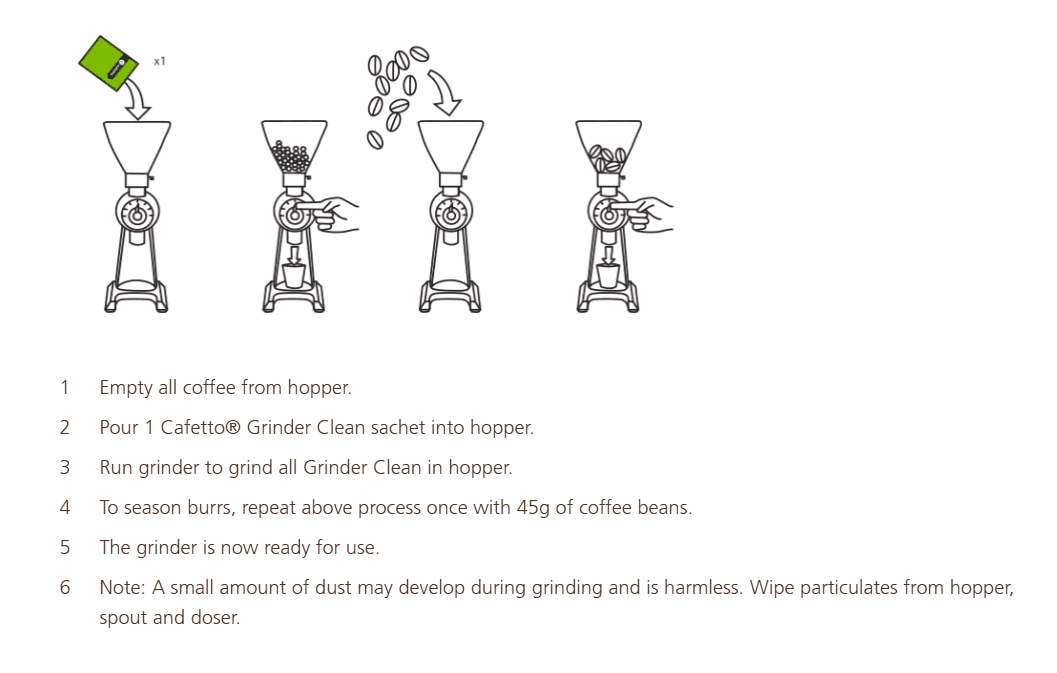 x1

1 Empty all coffee from hopper.

2 Pour 1 Cafetto® Grinder Clean sachet into hopper.

3 Run grinder to grind all Grinder Clean in hopper.

4 To season burrs, repeat above process once with 45g of coffee beans.

5 The grinder is now ready for use.

6 Note: A small amount of dust may develop during grinding and is harmless. Wipe particulates from hopper, spout and doser.